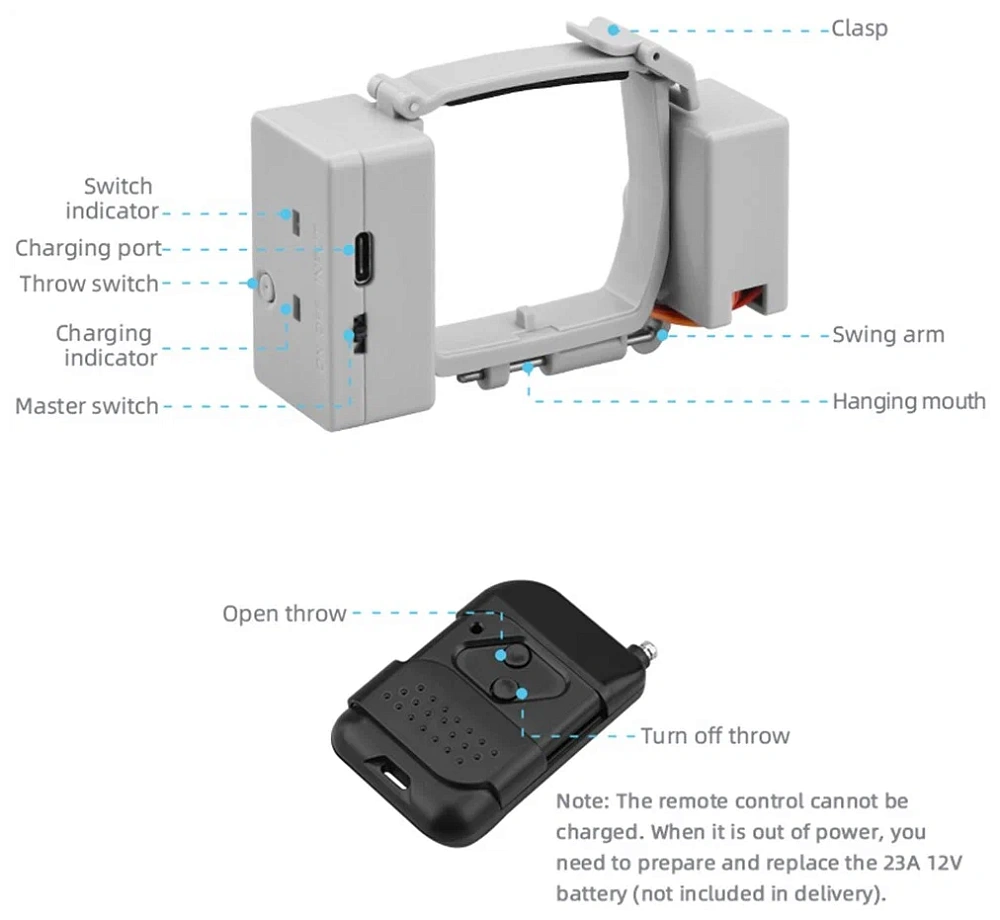 Clasp

Switch indicator

Charging port

Throw switch

Charging indicator

Master switch

Swing arm

Hanging mouth

Open throw

Turn off throw

Note: The remote control cannot be charged. When it is out of power, you need to prepare and replace the 23A 12V battery (not included in delivery).